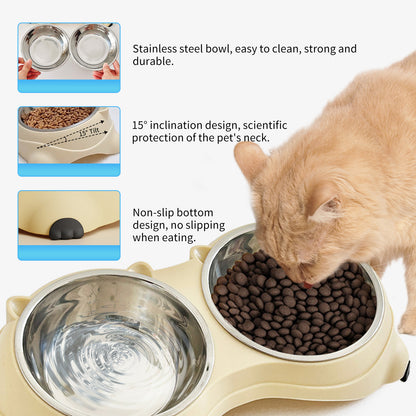 Stainless steel bowl, easy to clean, strong and durable.

15° Tilt

15° inclination design, scientific protection of the pet's neck.

Non-slip bottom design, no slipping when eating.